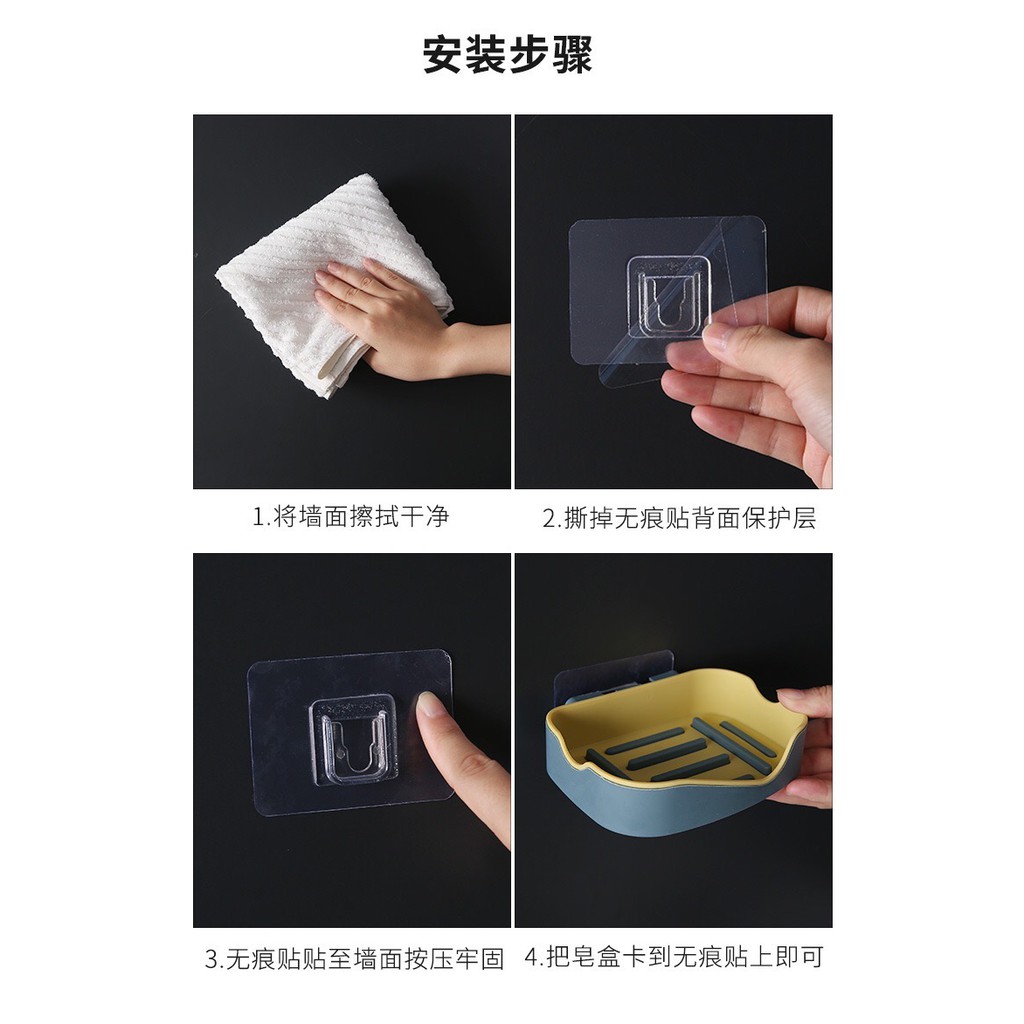 安装步骤

1.将墙面擦拭干净

2.撕掉无痕贴背面保护层

3.无痕贴贴至墙面按压牢固

4.把皂盒卡到无痕贴上即可