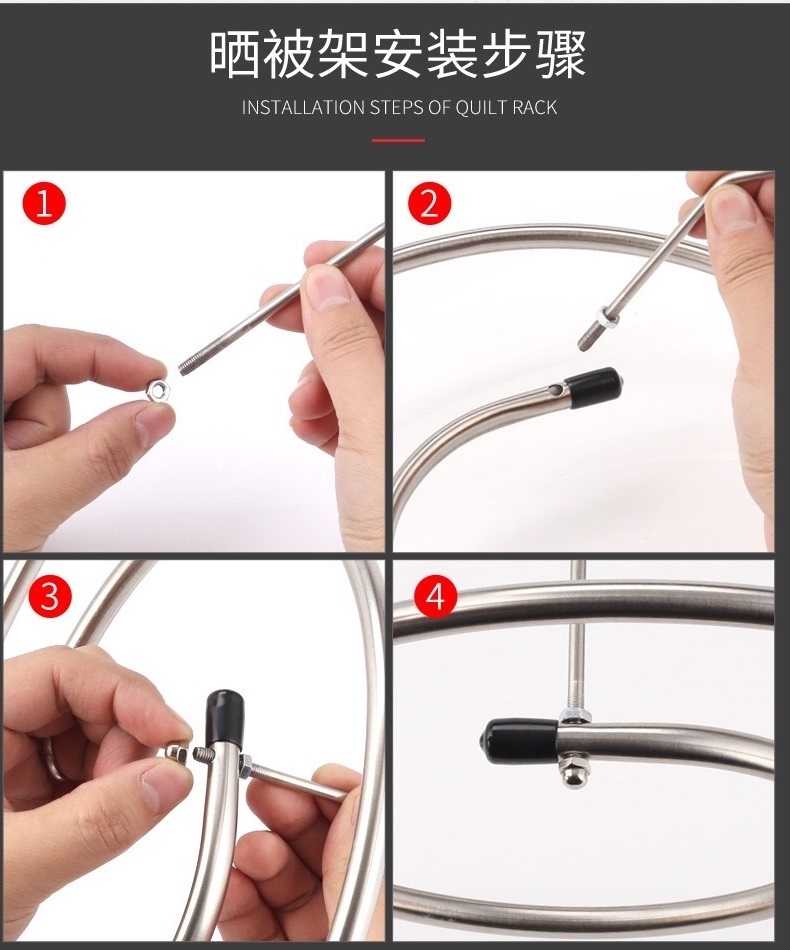 晒被架安装步骤

INSTALLATION STEPS OF QUILT RACK

1

2

3

4