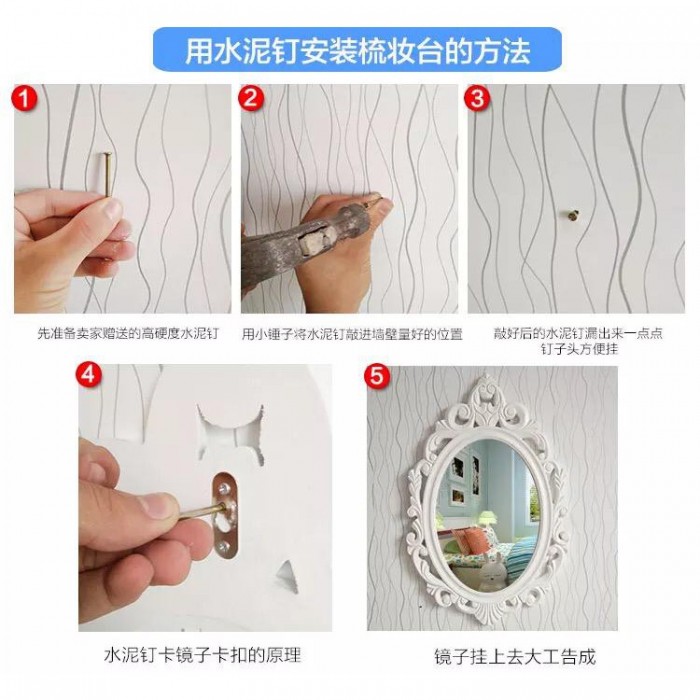 用水泥钉安装梳妆台的方法

1

先准备卖家赠送的高硬度水泥钉

2

用小锤子将水泥钉敲进墙壁量好的位置

3

敲好后的水泥钉漏出来一点点钉子头方便挂

4

水泥钉卡镜子卡扣的原理

5

镜子挂上去大工告成