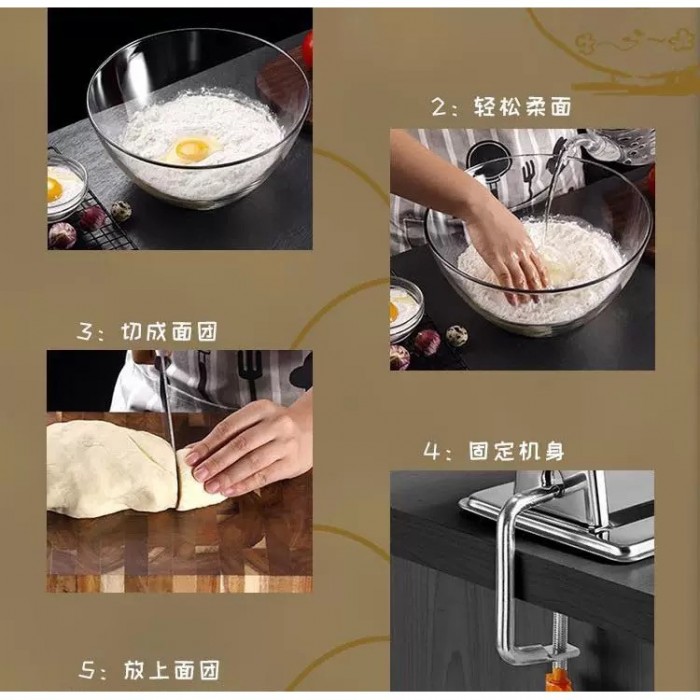 2：轻松柔面

3：切成面团

4：固定机身

5：放上面团