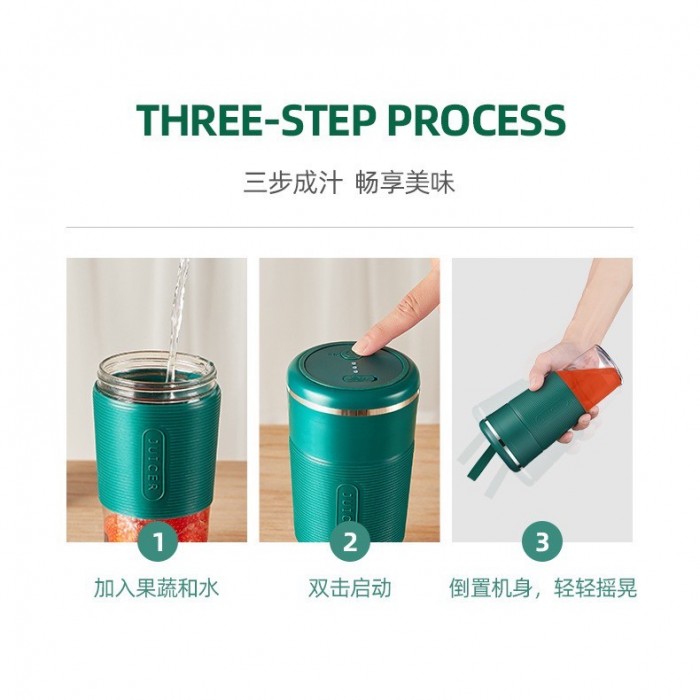 THREE-STEP PROCESS

三步成汁 畅享美味

JUICER

1

加入果蔬和水

JUICER

2

双击启动

3

倒置机身，轻轻摇晃