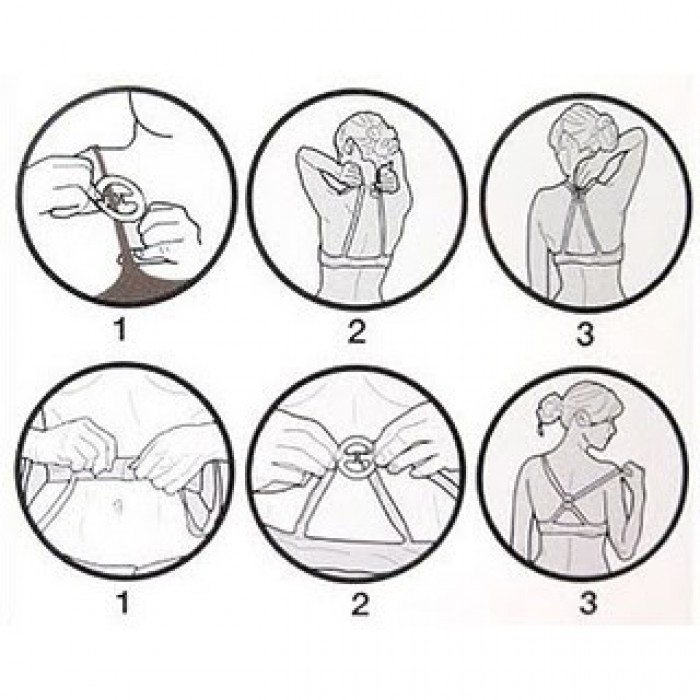 1 2 3

1 2 3