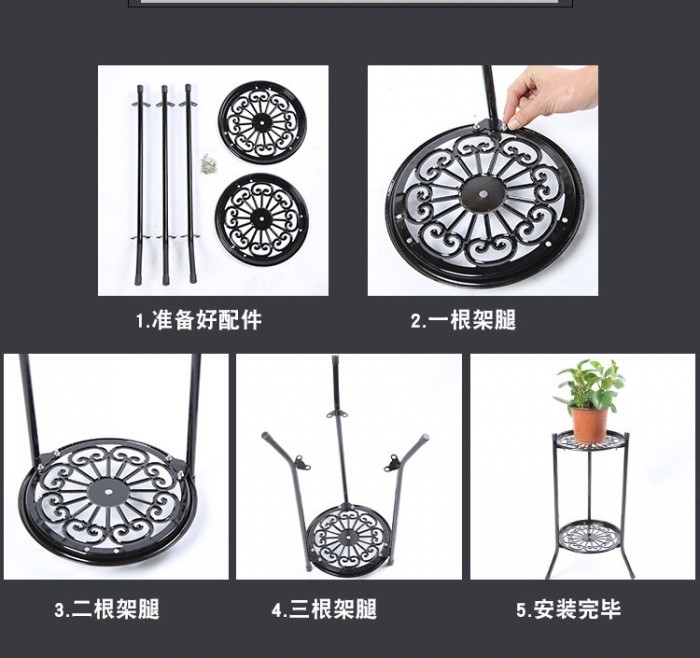 1.准备好配件

2.一根架腿

3.二根架腿

4.三根架腿

5.安装完毕